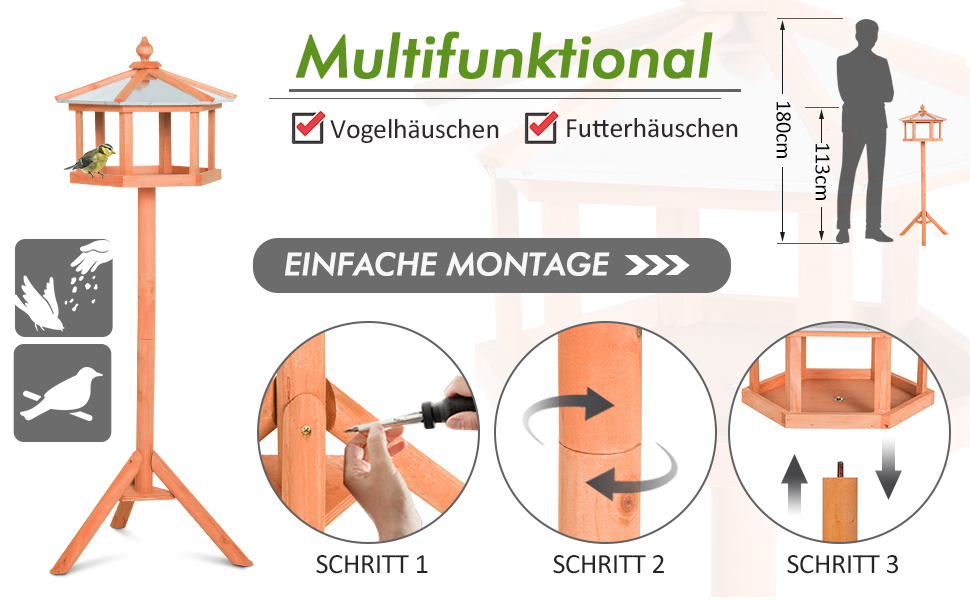 Multifunktional

Vogelhäuschen Futterhäuschen

180cm

113cm

EINFACHE MONTAGE

SCHRITT 1

SCHRITT 2

SCHRITT 3