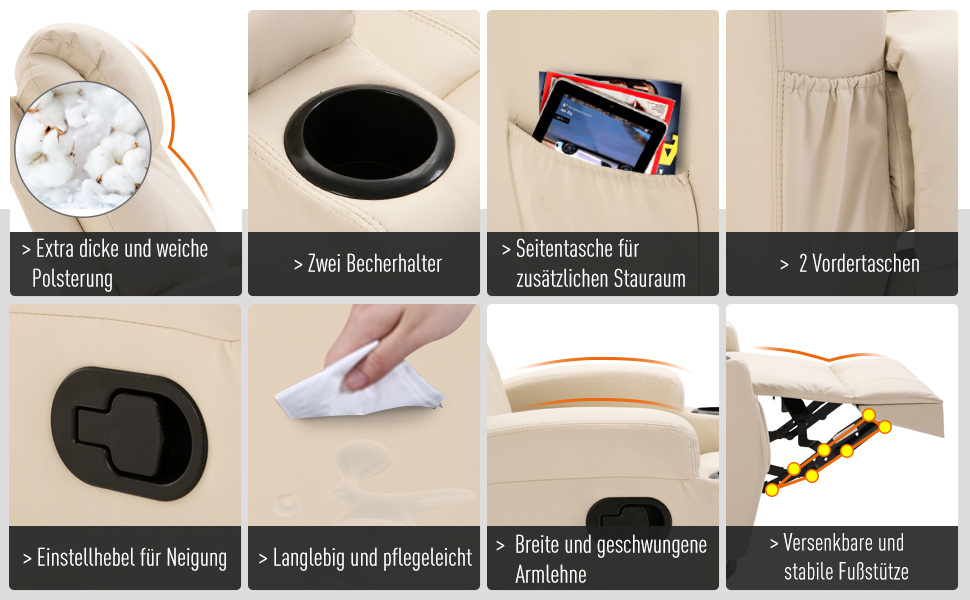 > Extra dicke und weiche Polsterung

> Zwei Becherhalter

> Seitentasche für zusätzlichen Stauraum

> 2 Vordertaschen

> Einstellhebel für Neigung

> Langlebig und pflegeleicht

> Breite und geschwungene Armlehne

> Versenkbare und stabile Fußstütze