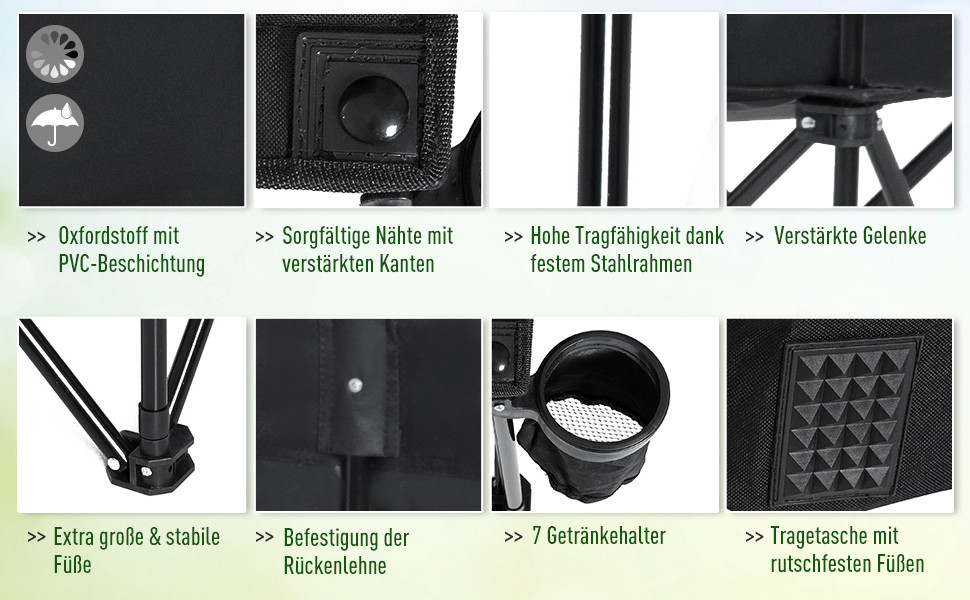 >> Oxfordstoff mit PVC-Beschichtung

>> Sorgfältige Nähte mit verstärkten Kanten

>> Hohe Tragfähigkeit dank festem Stahlrahmen

>> Verstärkte Gelenke

>> Extra große & stabile Füße

>> Befestigung der Rückenlehne

>> 7 Getränkehalter

>> Tragetasche mit rutschfesten Füßen