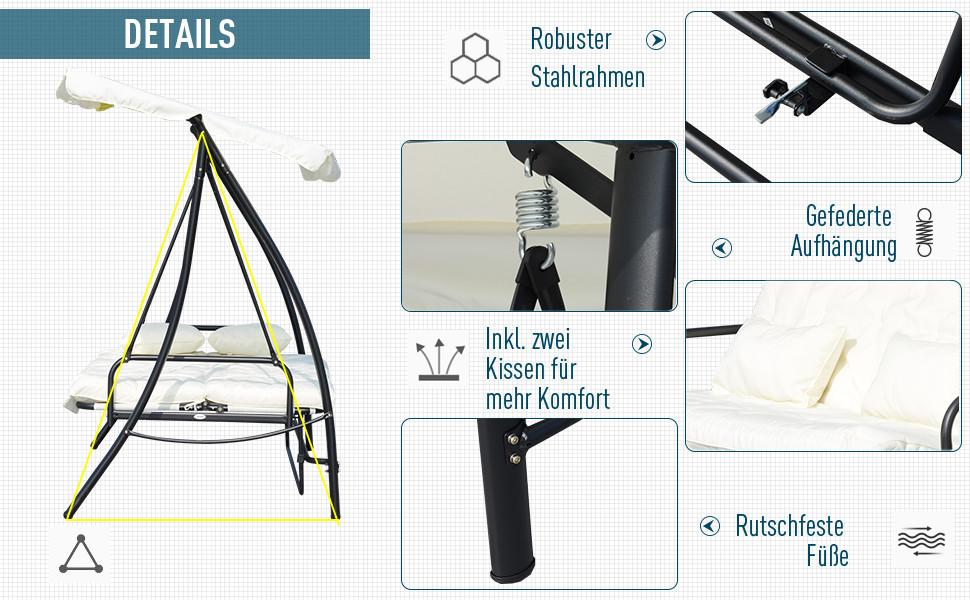 DETAILS

Robuster Stahlrahmen

Gefederte Aufhängung

Inkl. zwei Kissen für mehr Komfort

Rutschfeste Füße