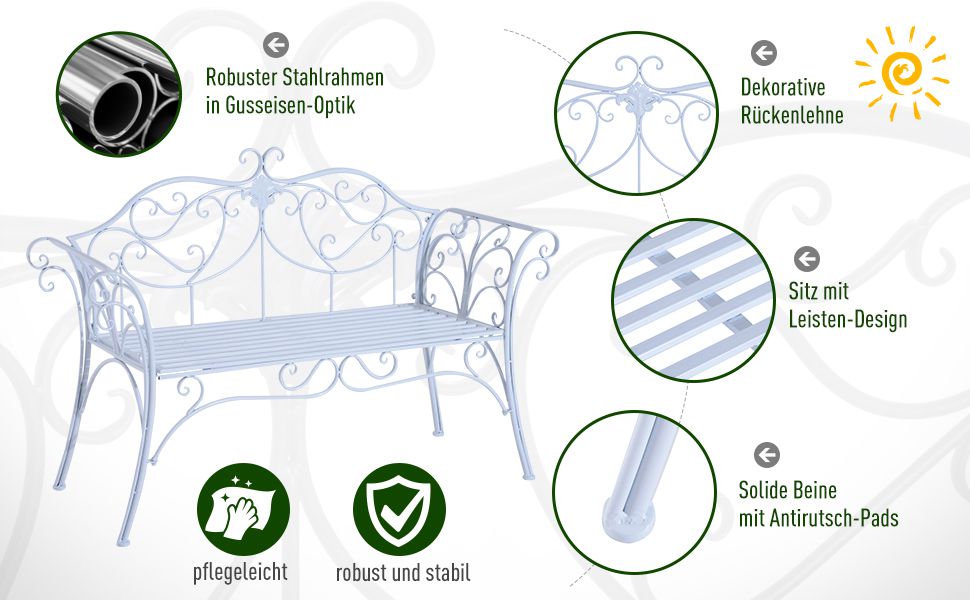 Robuster Stahlrahmen in Gusseisen-Optik

Dekorative Rückenlehne

Sitz mit Leisten-Design

Solide Beine mit Antirutsch-Pads

pflegeleicht

robust und stabil