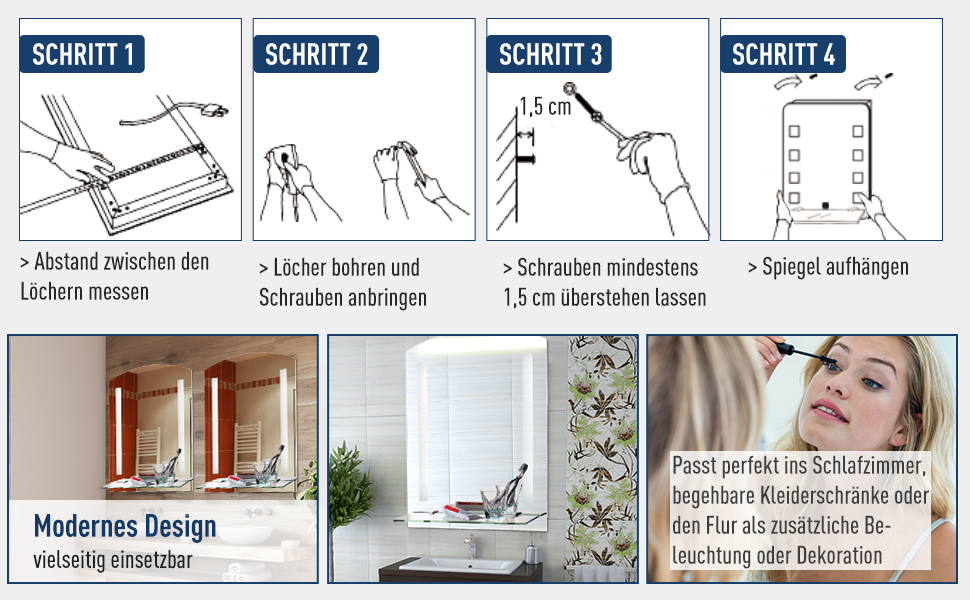 SCHRITT 1

> Abstand zwischen den Löchern messen

SCHRITT 2

> Löcher bohren und Schrauben anbringen

SCHRITT 3

1,5 cm

> Schrauben mindestens 1,5 cm überstehen lassen

SCHRITT 4

> Spiegel aufhängen

Modernes Design
vielseitig einsetzbar

Passt perfekt ins Schlafzimmer, begehbare Kleiderschränke oder den Flur als zusätzliche Beleuchtung oder Dekoration