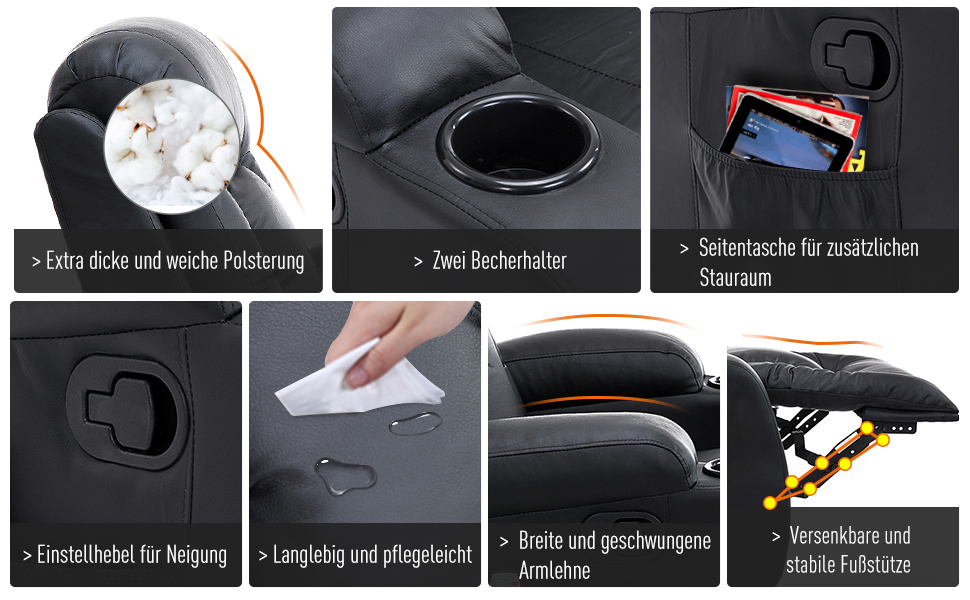 > Extra dicke und weiche Polsterung

> Zwei Becherhalter

> Seitentasche für zusätzlichen Stauraum

> Einstellhebel für Neigung

> Langlebig und pflegeleicht

> Breite und geschwungene Armlehne

> Versenkbare und stabile Fußstütze