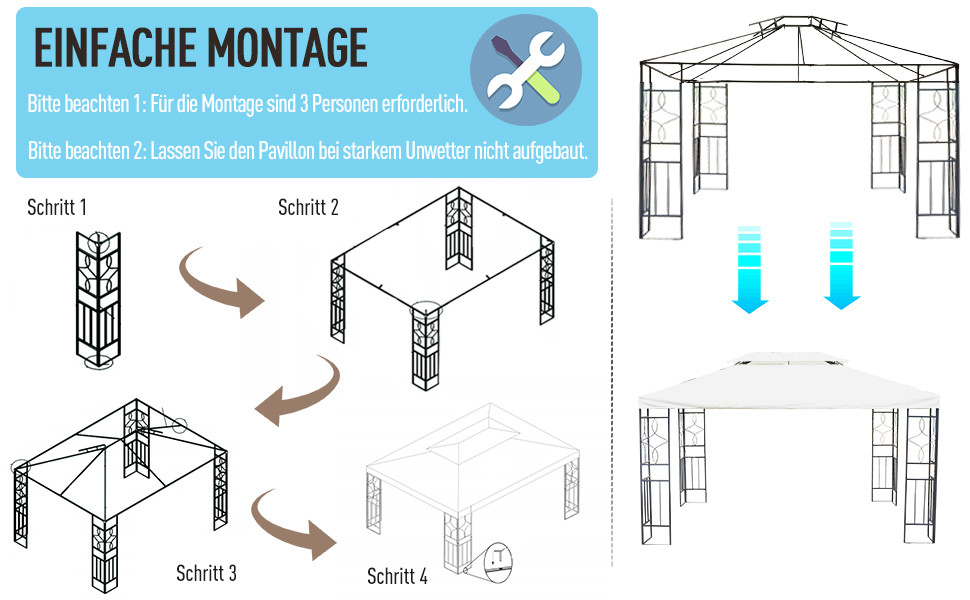 EINFACHE MONTAGE

Bitte beachten 1: Für die Montage sind 3 Personen erforderlich.

Bitte beachten 2: Lassen Sie den Pavillon bei starkem Unwetter nicht aufgebaut.

Schritt 1

Schritt 2

Schritt 3

Schritt 4