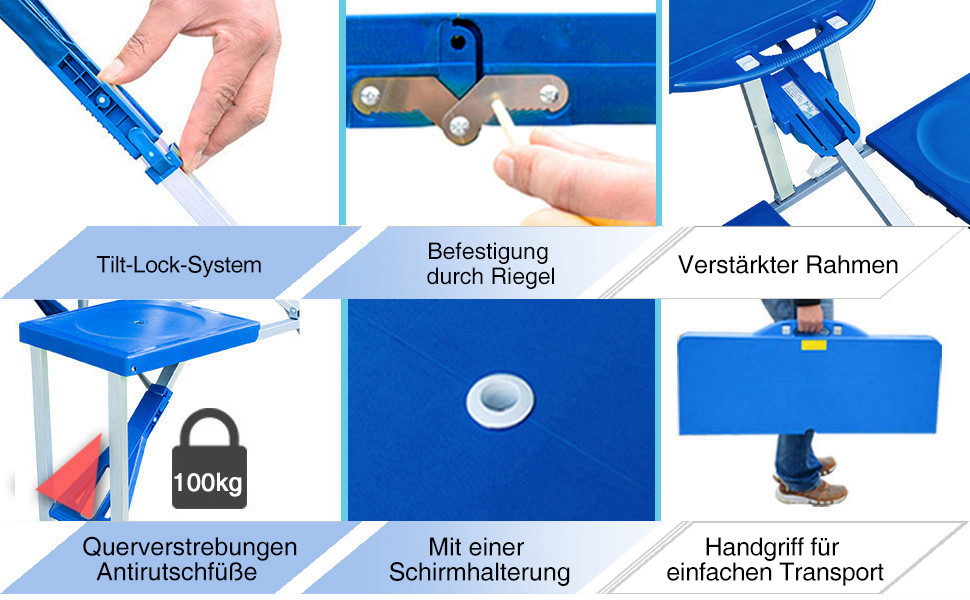 Tilt-Lock-System

Befestigung durch Riegel

Verstärkter Rahmen

100kg

Querverstrebungen Antirutschfüße

Mit einer Schirmhalterung

Handgriff für einfachen Transport