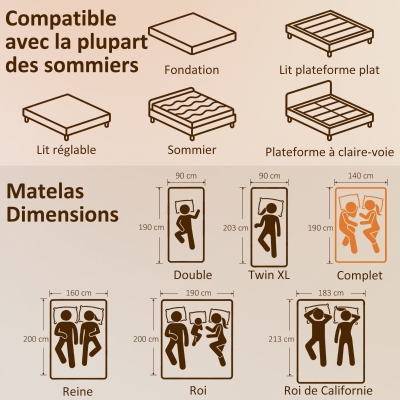 Compatible avec la plupart des sommiers

Fondation

Lit plateforme plat

Lit réglable

Sommier

Plateforme à claire-voie

Matelas Dimensions

90 cm
190 cm
Double

90 cm
203 cm
Twin XL

140 cm
190 cm
Complet

160 cm
200 cm
Reine

190 cm
200 cm
Roi

183 cm
213 cm
Roi de Californie