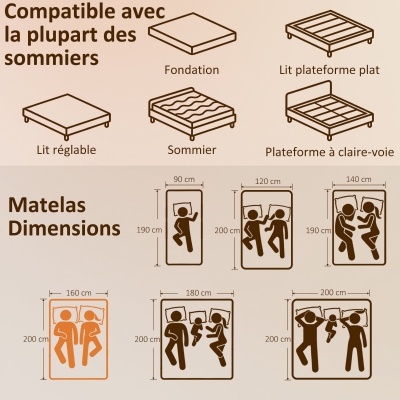 Compatible avec la plupart des sommiers

Fondation

Lit plateforme plat

Lit réglable

Sommier

Plateforme à claire-voie

Matelas Dimensions

90 cm
190 cm

120 cm
200 cm

140 cm
190 cm

160 cm
200 cm

180 cm
200 cm

200 cm
200 cm