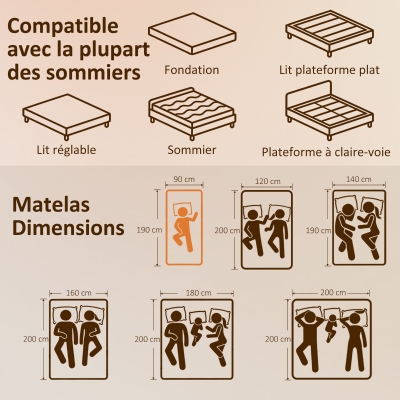 Compatible avec la plupart des sommiers

Fondation

Lit plateforme plat

Lit réglable

Sommier

Plateforme à claire-voie

Matelas Dimensions

90 cm
190 cm

120 cm
200 cm

140 cm
190 cm

160 cm
200 cm

180 cm
200 cm

200 cm
200 cm