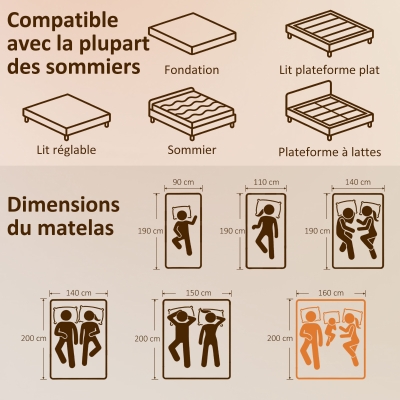 Compatible avec la plupart des sommiers

Fondation

Lit plateforme plat

Lit réglable

Sommier

Plateforme à lattes

Dimensions du matelas

90 cm
190 cm

110 cm
190 cm

140 cm
190 cm

140 cm
200 cm

150 cm
200 cm

160 cm
200 cm