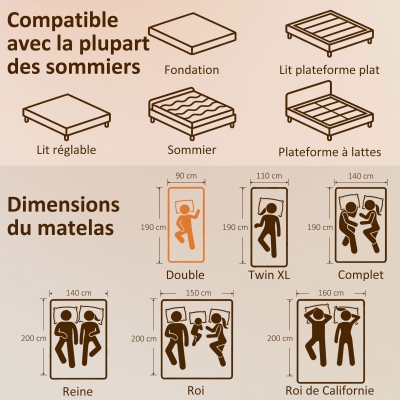 Compatible avec la plupart des sommiers

Fondation

Lit plateforme plat

Lit réglable

Sommier

Plateforme à lattes

Dimensions du matelas

90 cm
190 cm
Double

110 cm
190 cm
Twin XL

140 cm
190 cm
Complet

140 cm
200 cm
Reine

150 cm
200 cm
Roi

160 cm
200 cm
Roi de Californie