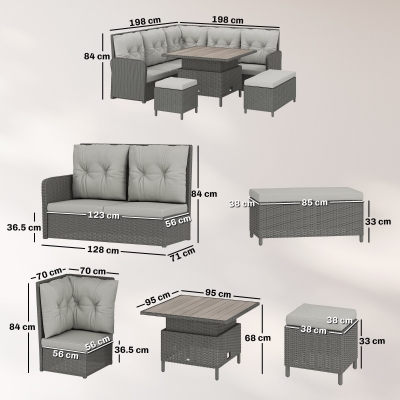 198 cm
198 cm
84 cm

84 cm
123 cm
56 cm
36.5 cm
128 cm
71 cm

38 cm
85 cm
33 cm

70 cm
70 cm
84 cm
56 cm
56 cm
36.5 cm

95 cm
95 cm
68 cm

38 cm
38 cm
33 cm