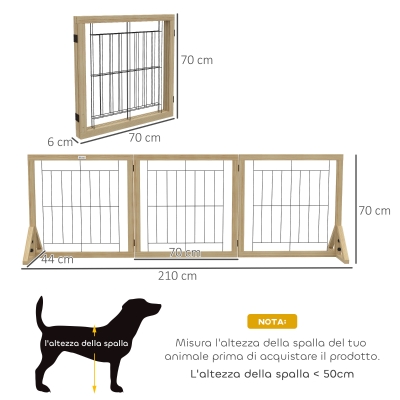 70 cm

6 cm

70 cm

70 cm

44 cm

70 cm

210 cm

l'altezza della spalla

NOTA:

Misura l'altezza della spalla del tuo animale prima di acquistare il prodotto.

L'altezza della spalla < 50cm