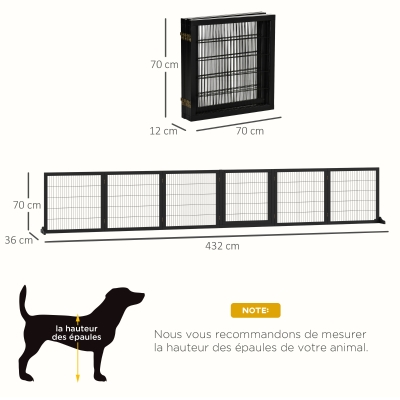 70 cm
12 cm
70 cm

70 cm
36 cm
432 cm

la hauteur des épaules

NOTE:

Nous vous recommandons de mesurer la hauteur des épaules de votre animal.