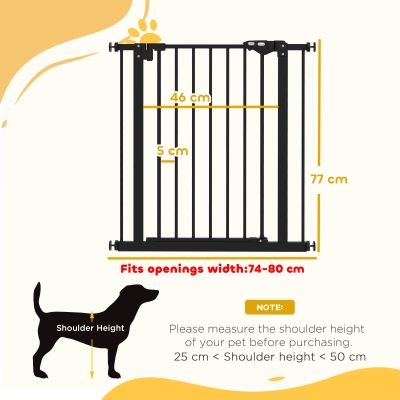 46 cm

5 cm

77 cm

Fits openings width:74-80 cm

Shoulder Height

NOTE:

Please measure the shoulder height of your pet before purchasing.
25 cm < Shoulder height < 50 cm