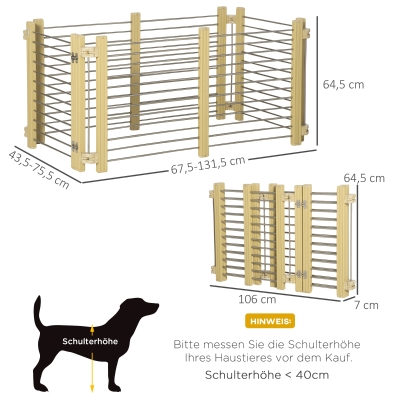 64,5 cm

43,5-75,5 cm

67,5-131,5 cm

64,5 cm

106 cm

7 cm

Schulterhöhe

HINWEIS:

Bitte messen Sie die Schulterhöhe Ihres Haustieres vor dem Kauf.

Schulterhöhe < 40cm