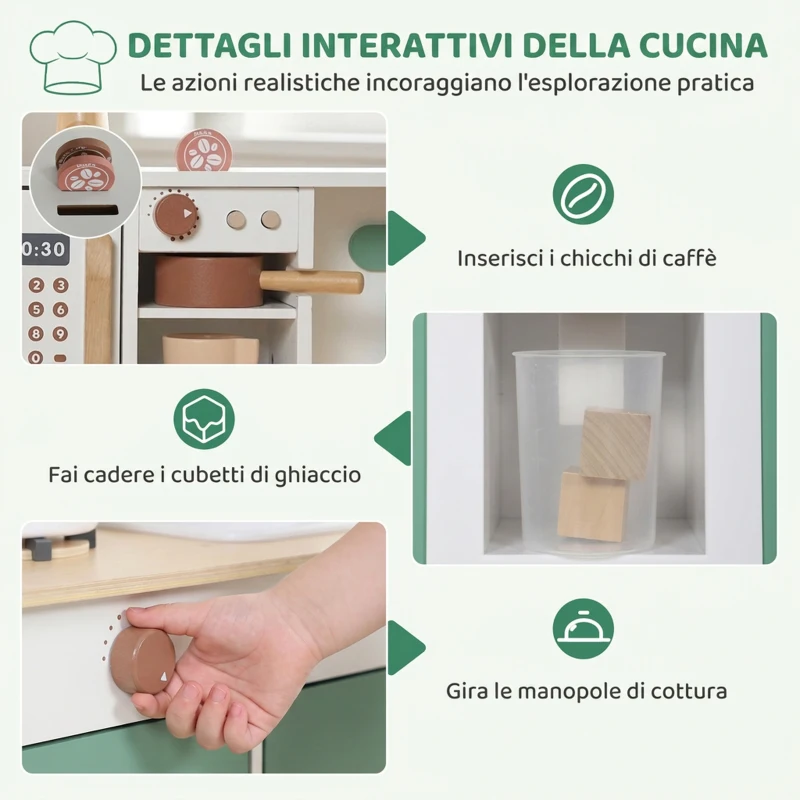 DETTAGLI INTERATTIVI DELLA CUCINA
Le azioni realistiche incoraggiano l'esplorazione pratica

0:30
2 3
5 6
8 9
0

Inserisci i chicchi di caffè

Fai cadere i cubetti di ghiaccio

Gira le manopole di cottura