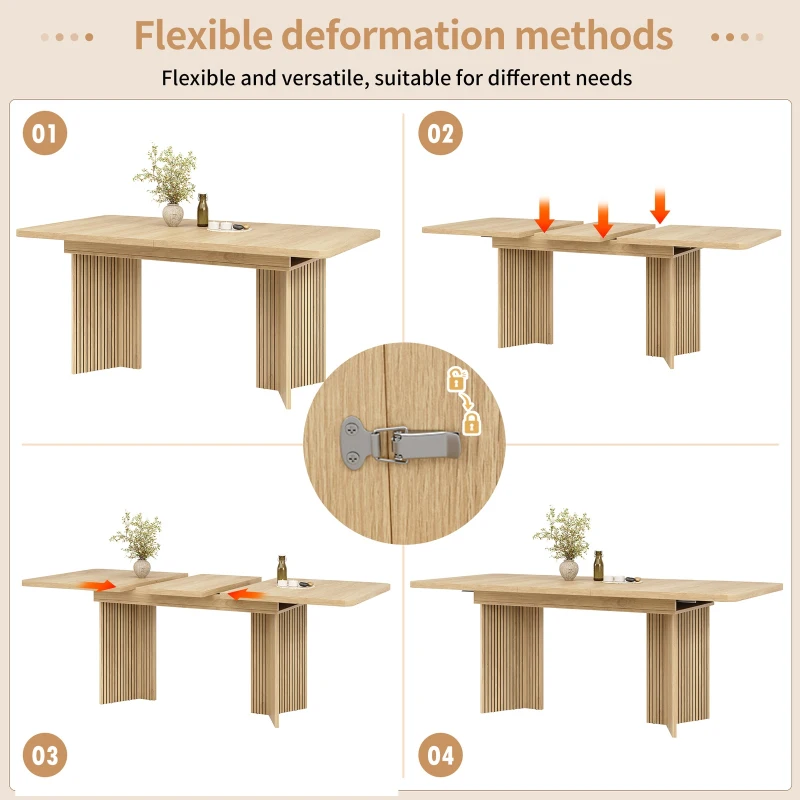 Flexible deformation methods

Flexible and versatile, suitable for different needs

01

02

03

04