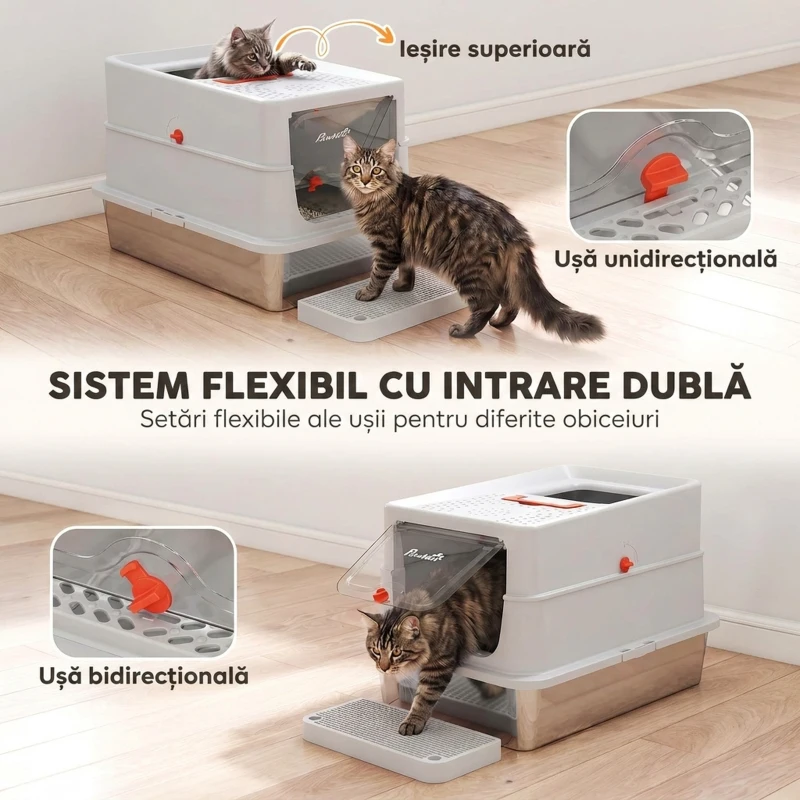 Ieșire superioară

Pawhut

Ușă unidirecțională

SISTEM FLEXIBIL CU INTRARE DUBLĂ
Setări flexibile ale ușii pentru diferite obiceiuri

Pawhut

Ușă bidirecțională