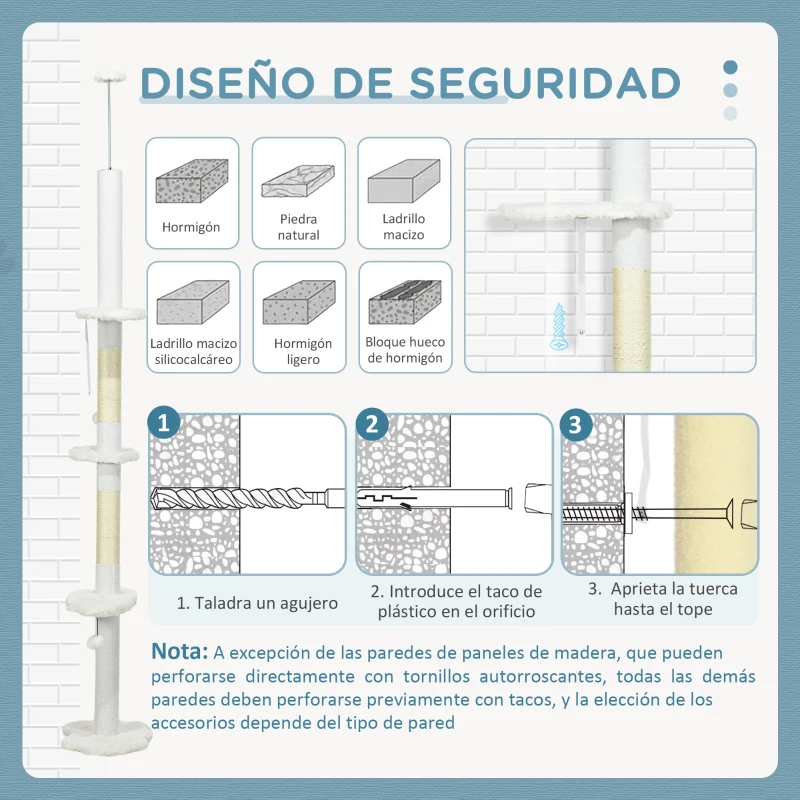 DISEÑO DE SEGURIDAD

Hormigón

Piedra natural

Ladrillo macizo

Ladrillo macizo silicocalcáreo

Hormigón ligero

Bloque hueco de hormigón

1

2

3

1. Taladra un agujero

2. Introduce el taco de plástico en el orificio

3. Aprieta la tuerca hasta el tope

Nota: A excepción de las paredes de paneles de madera, que pueden perforarse directamente con tornillos autorroscantes, todas las demás paredes deben perforarse previamente con tacos, y la elección de los accesorios depende del tipo de pared