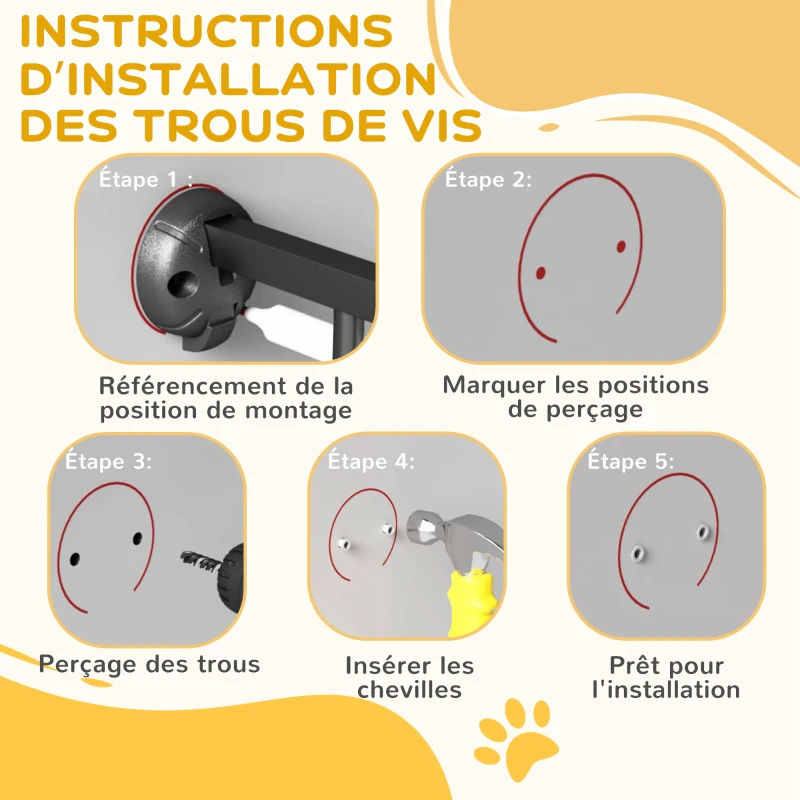 INSTRUCTIONS D'INSTALLATION DES TROUS DE VIS

Étape 1 :

Référencement de la position de montage

Étape 2:

Marquer les positions de perçage

Étape 3:

Perçage des trous

Étape 4:

Insérer les chevilles

Étape 5:

Prêt pour l'installation