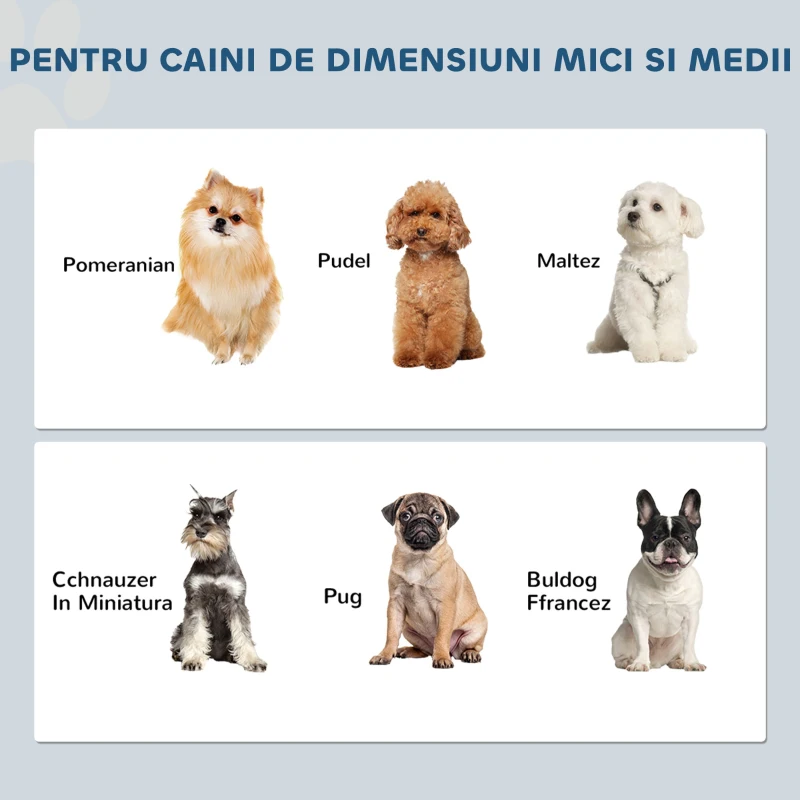 PENTRU CAINI DE DIMENSIUNI MICI SI MEDII

Pomeranian

Pudel

Maltez

Cchnauzer In Miniatura

Pug

Buldog Ffrancez