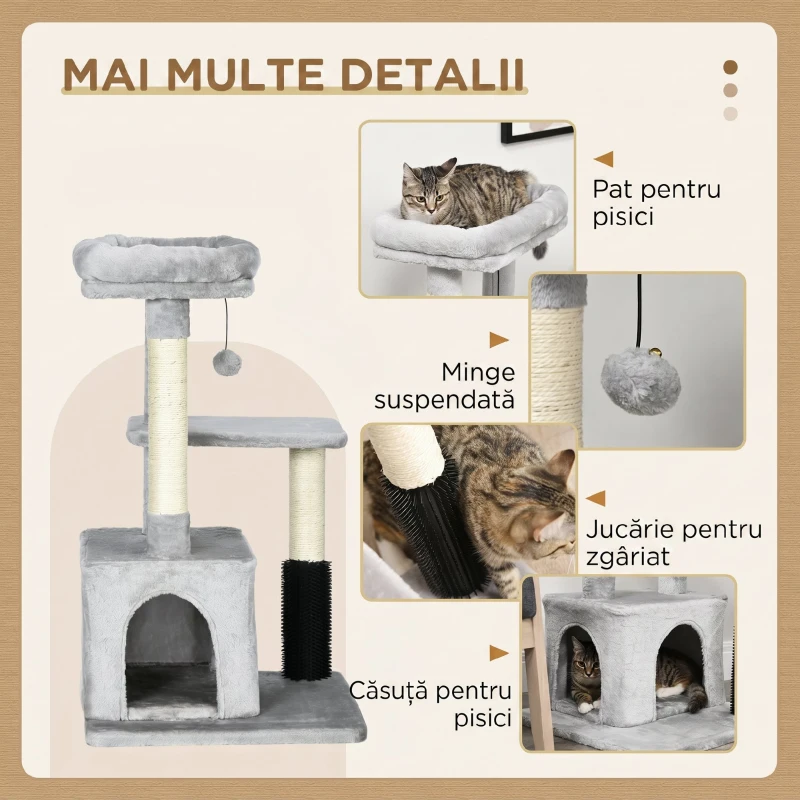 MAI MULTE DETALII

Pat pentru pisici

Minge suspendată

Jucărie pentru zgâriat

Căsuță pentru pisici