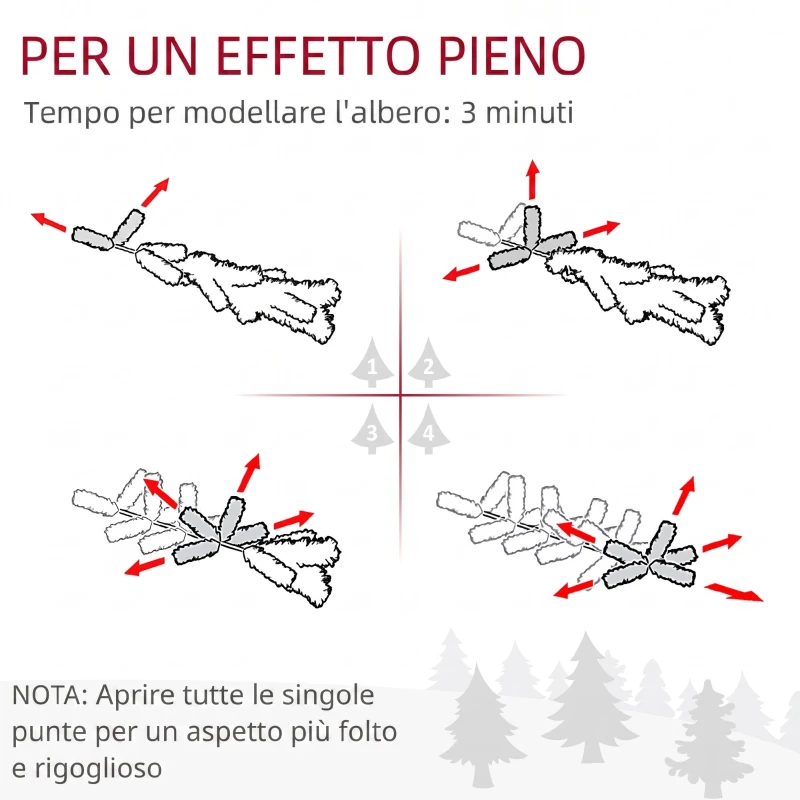 PER UN EFFETTO PIENO
Tempo per modellare l'albero: 3 minuti

1
2
3
4

NOTA: Aprire tutte le singole punte per un aspetto più folto e rigoglioso