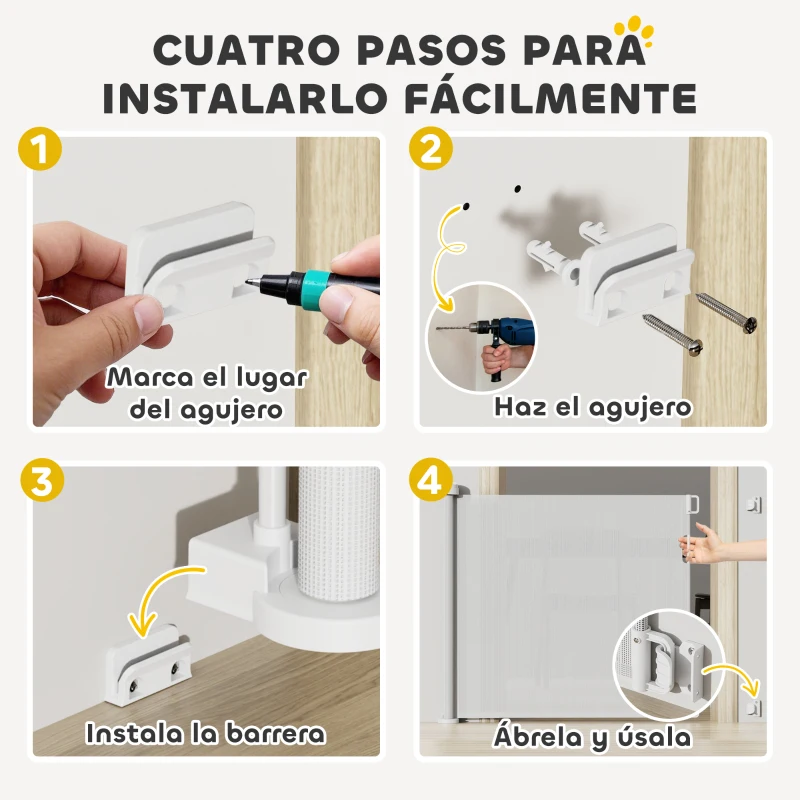 CUATRO PASOS PARA INSTALARLO FÁCILMENTE

1
Marca el lugar del agujero

2
Haz el agujero

3
Instala la barrera

4
Ábrela y úsala