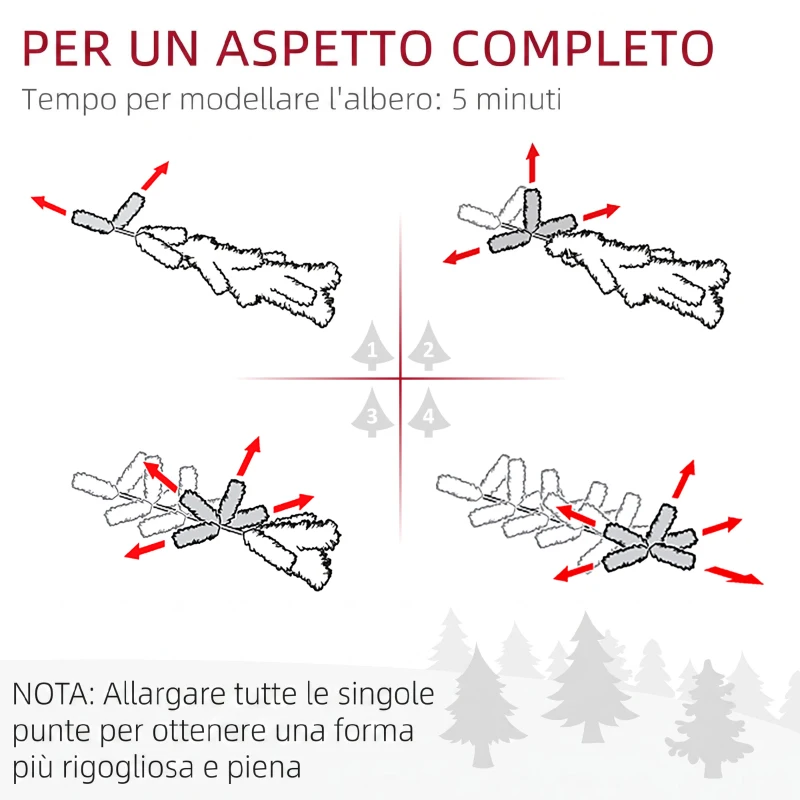 PER UN ASPETTO COMPLETO
Tempo per modellare l'albero: 5 minuti

1
2
3
4

NOTA: Allargare tutte le singole punte per ottenere una forma più rigogliosa e piena