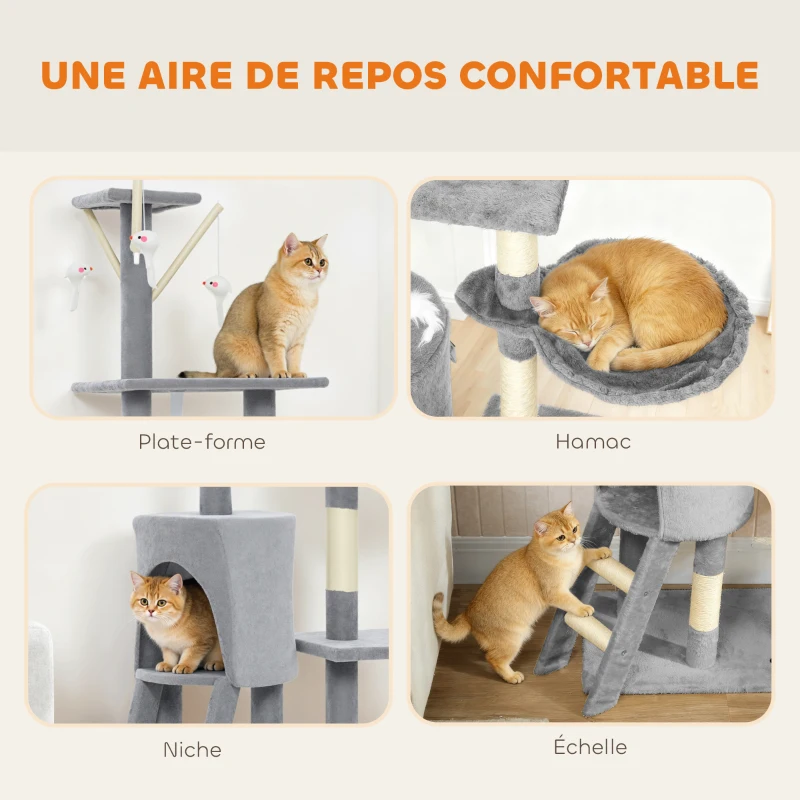 UNE AIRE DE REPOS CONFORTABLE

Plate-forme

Hamac

Niche

Échelle