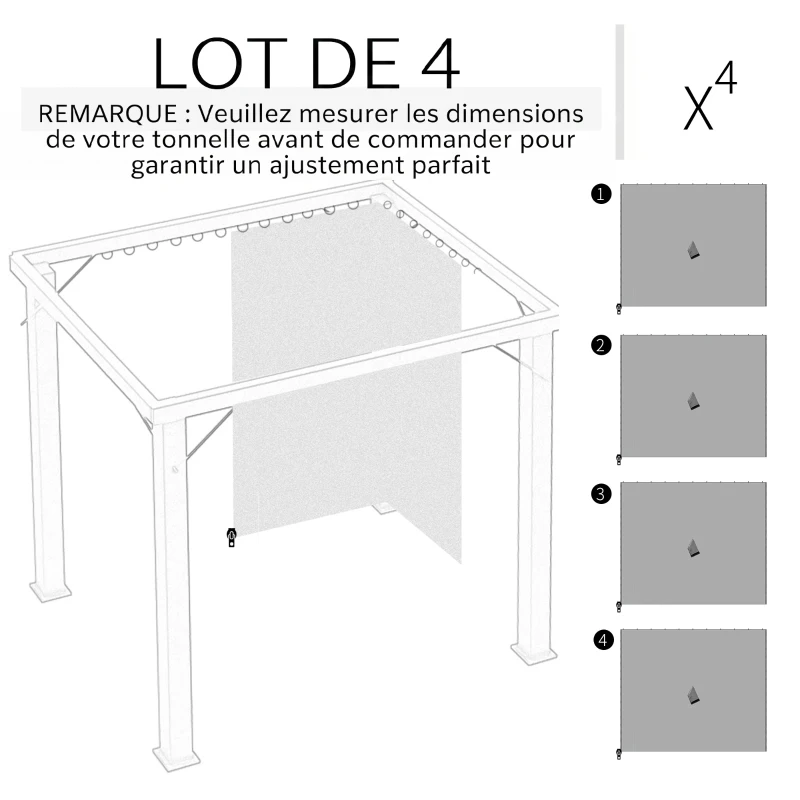 LOT DE 4

REMARQUE : Veuillez mesurer les dimensions de votre tonnelle avant de commander pour garantir un ajustement parfait

$X^4$

1

2

3

4