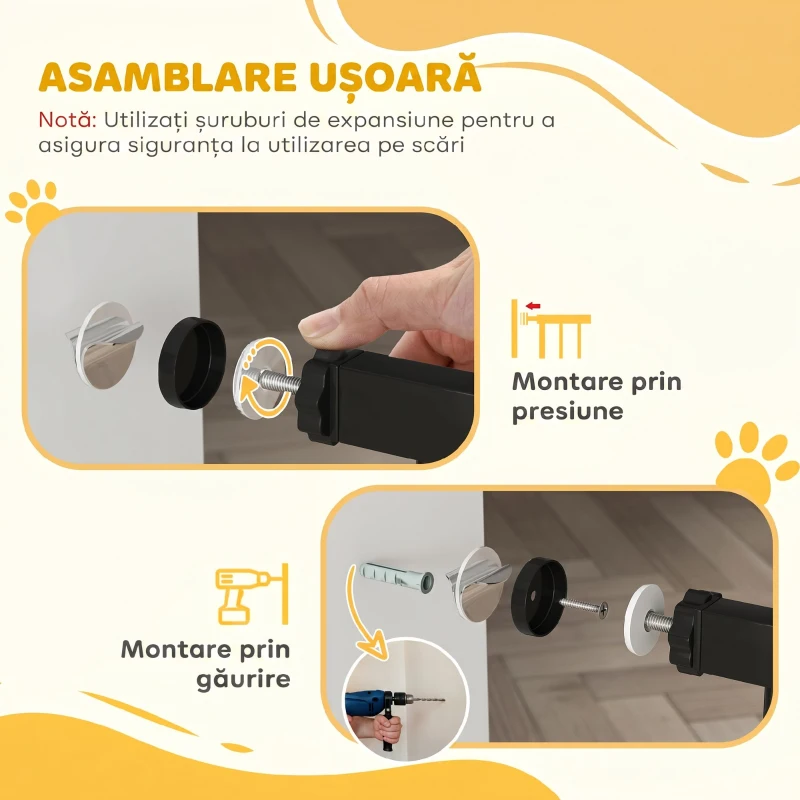 ASAMBLARE UȘOARĂ

Notă: Utilizați șuruburi de expansiune pentru a asigura siguranța la utilizarea pe scări

Montare prin presiune

Montare prin găurire