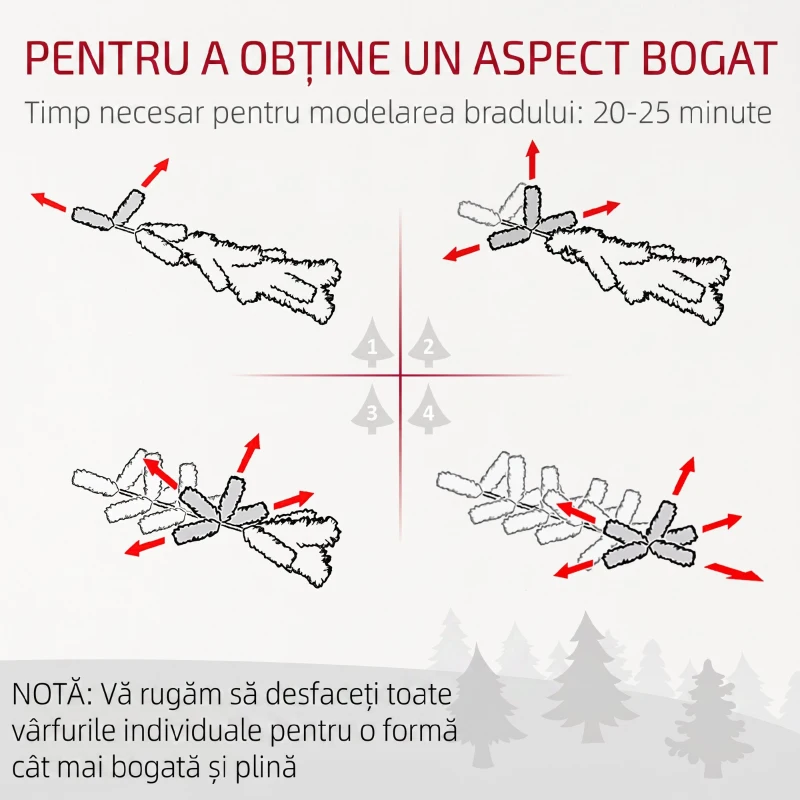 PENTRU A OBȚINE UN ASPECT BOGAT

Timp necesar pentru modelarea bradului: 20-25 minute

1
2
3
4

NOTĂ: Vă rugăm să desfaceți toate vârfurile individuale pentru o formă cât mai bogată și plină