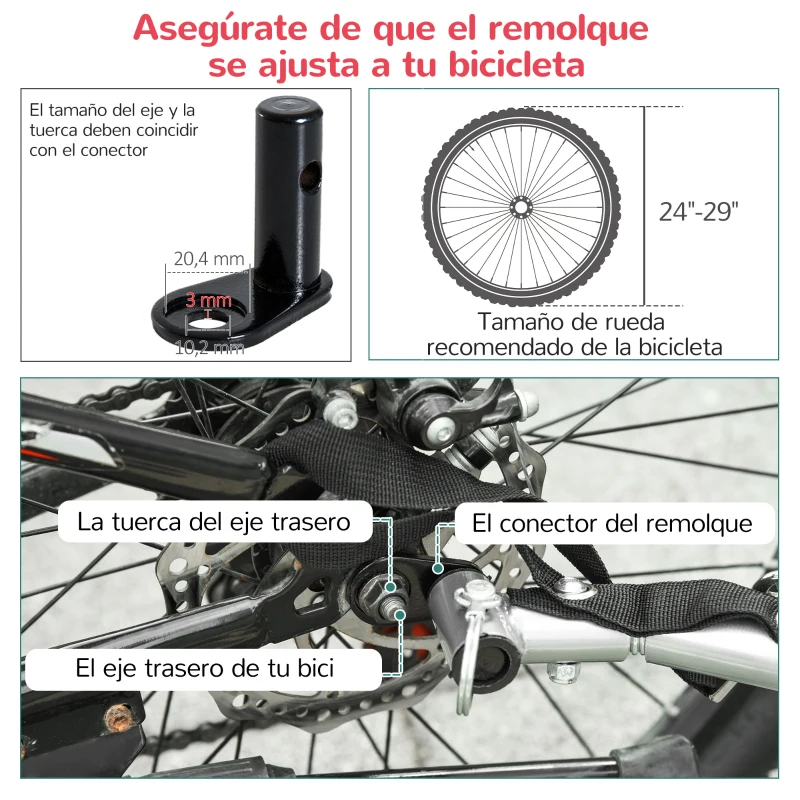 Asegúrate de que el remolque se ajusta a tu bicicleta

El tamaño del eje y la tuerca deben coincidir con el conector

20,4 mm

3 mm

10,2 mm

24"-29"

Tamaño de rueda recomendado de la bicicleta

La tuerca del eje trasero

El conector del remolque

El eje trasero de tu bici