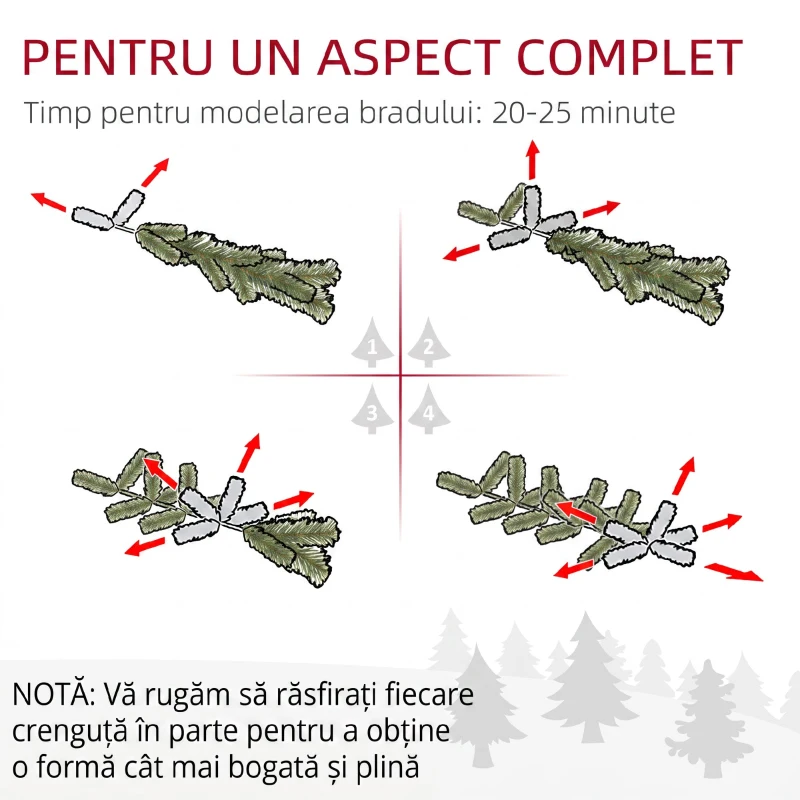 PENTRU UN ASPECT COMPLET

Timp pentru modelarea bradului: 20-25 minute

1
2
3
4

NOTĂ: Vă rugăm să răsfirați fiecare crenguță în parte pentru a obține o formă cât mai bogată și plină