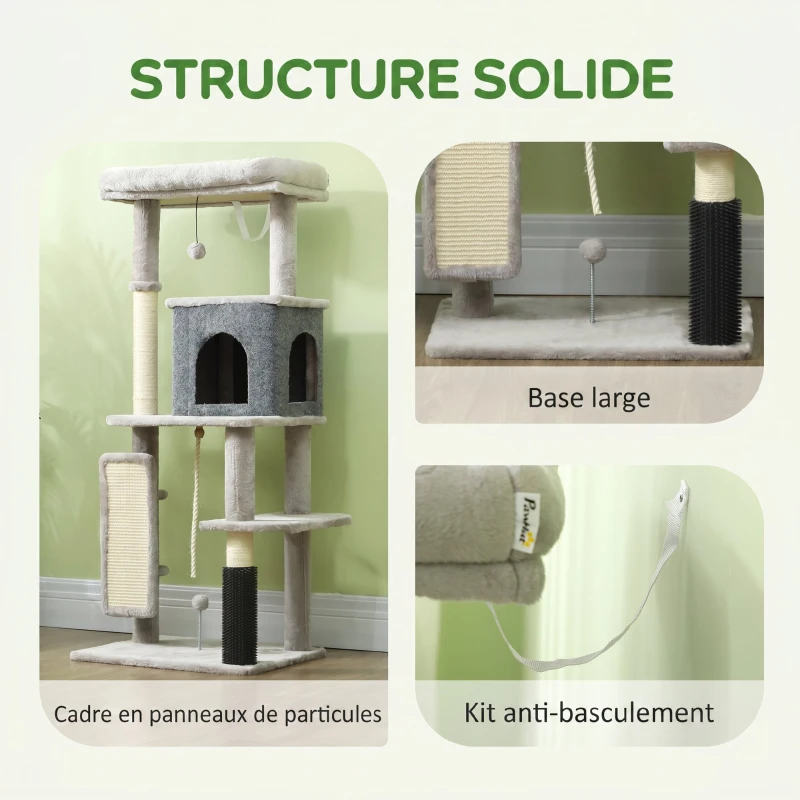 STRUCTURE SOLIDE

Cadre en panneaux de particules

Base large

PawHut

Kit anti-basculement