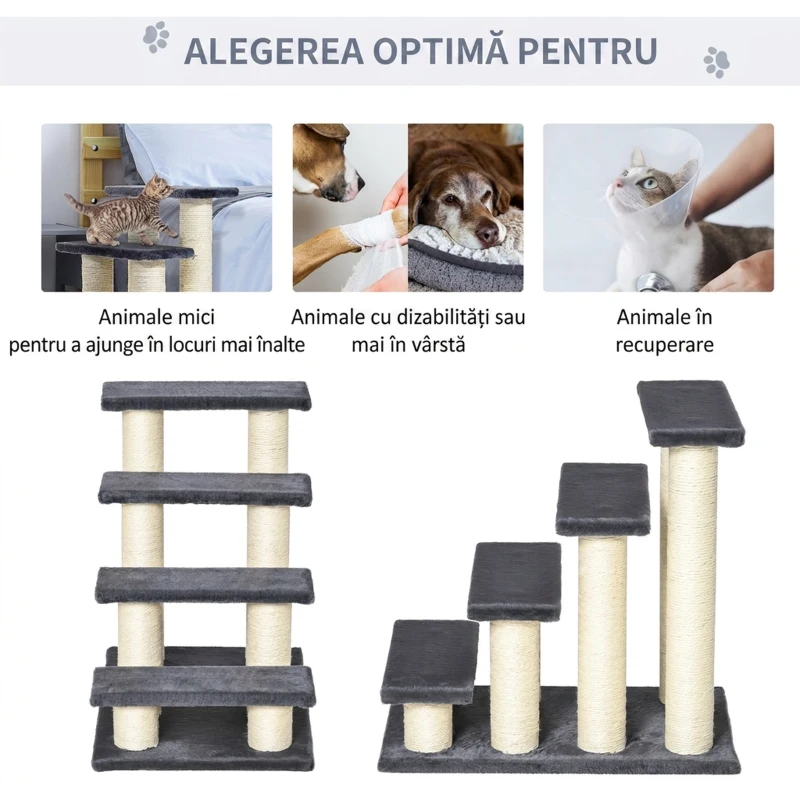 ALEGEREA OPTIMĂ PENTRU

Animale mici
pentru a ajunge în locuri mai înalte

Animale cu dizabilități sau
mai în vârstă

Animale în
recuperare