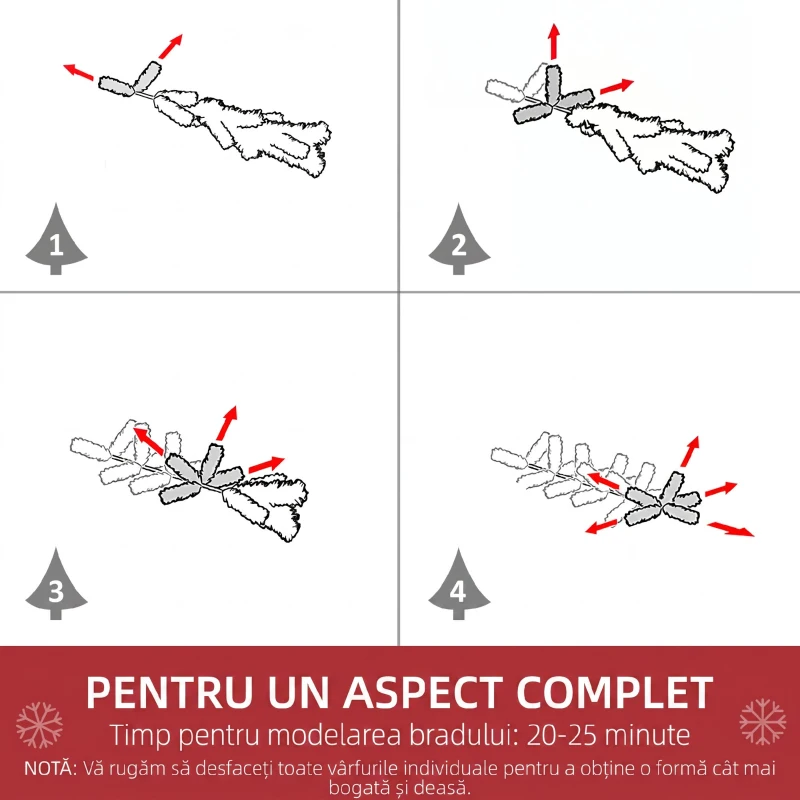 1

2

3

4

PENTRU UN ASPECT COMPLET

Timp pentru modelarea bradului: 20-25 minute

NOTĂ: Vă rugăm să desfaceți toate vârfurile individuale pentru a obține o formă cât mai bogată și deasă.