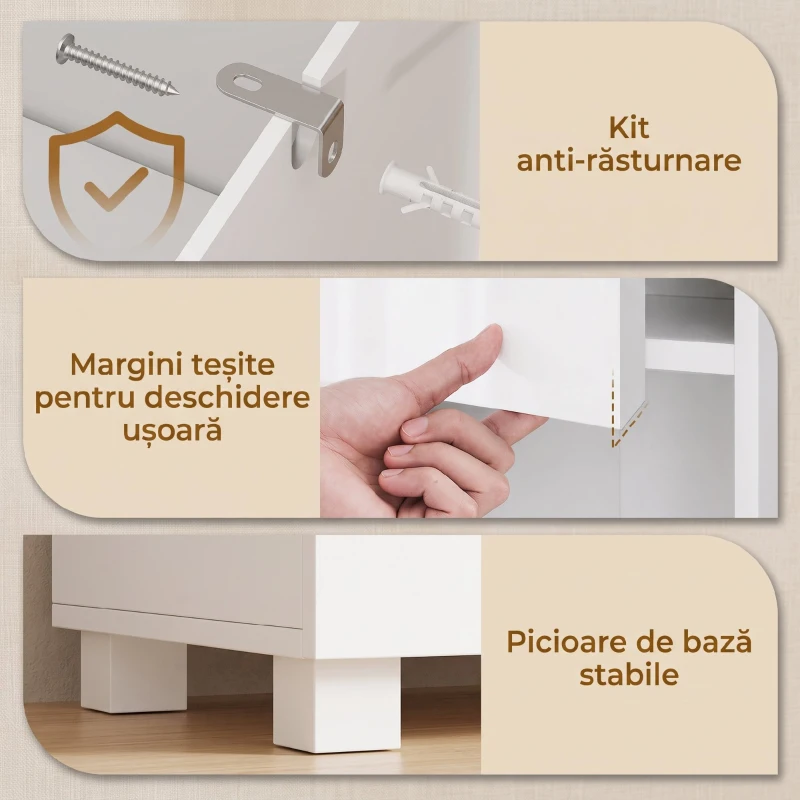 Kit anti-răsturnare

Margini teșite pentru deschidere ușoară

Picioare de bază stabile