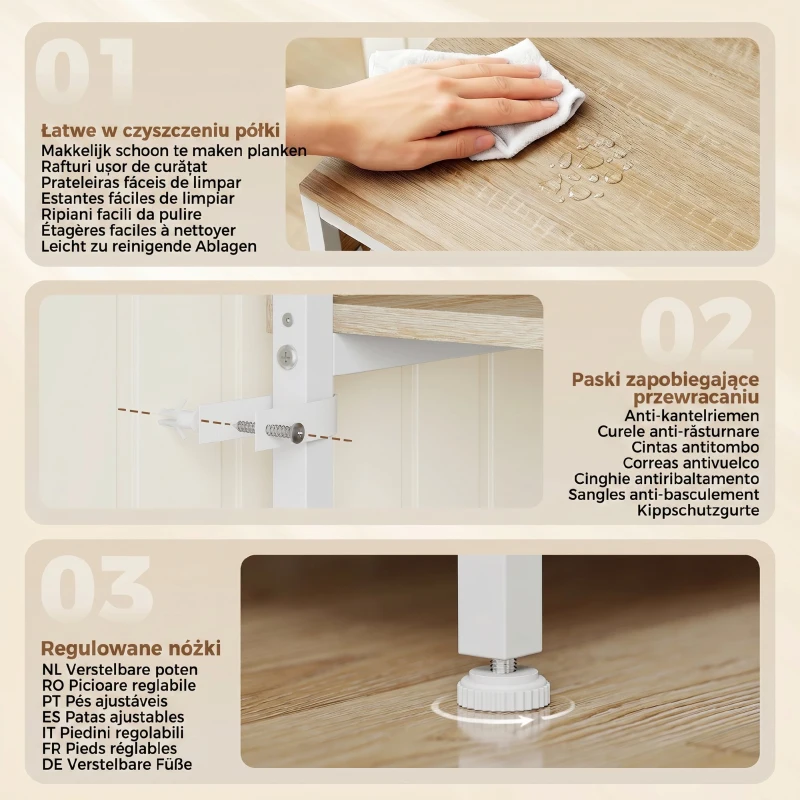 01

Łatwe w czyszczeniu półki
Makkelijk schoon te maken planken
Rafturi ușor de curățat
Prateleiras fáceis de limpar
Estantes fáciles de limpiar
Ripiani facili da pulire
Étagères faciles à nettoyer
Leicht zu reinigende Ablagen

02

Paski zapobiegające przewracaniu
Anti-kantelriemen
Curele anti-răsturnare
Cintas antitombo
Correas antivuelco
Cinghie antiribaltamento
Sangles anti-basculement
Kippschutzgurte

03

Regulowane nóżki
NL Verstelbare poten
RO Picioare reglabile
PT Pés ajustáveis
ES Patas ajustables
IT Piedini regolabili
FR Pieds réglables
DE Verstelbare Füße