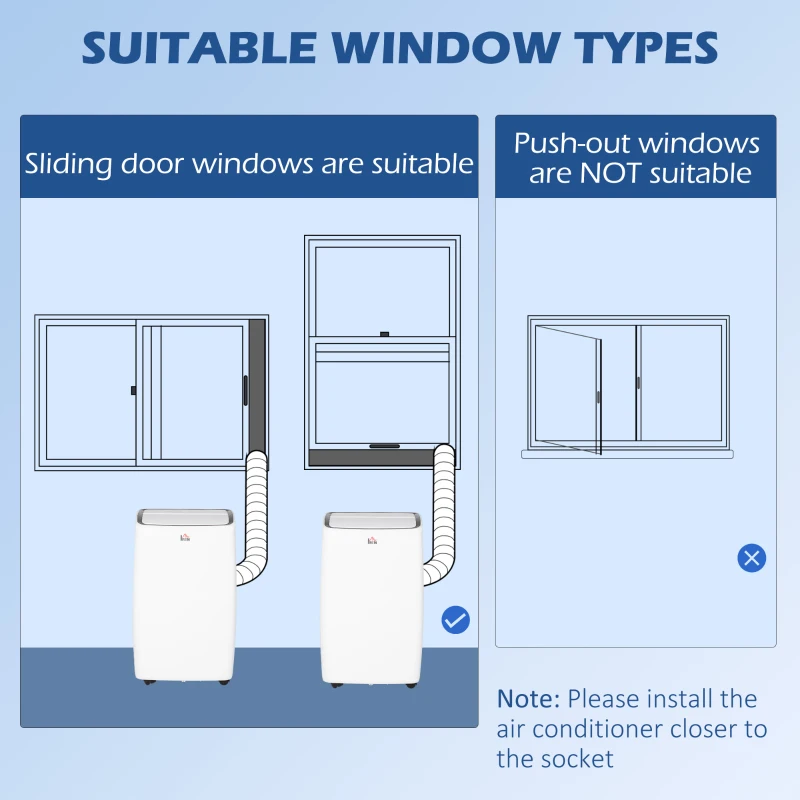 SUITABLE WINDOW TYPES

Sliding door windows are suitable

Push-out windows are NOT suitable

Note: Please install the air conditioner closer to the socket