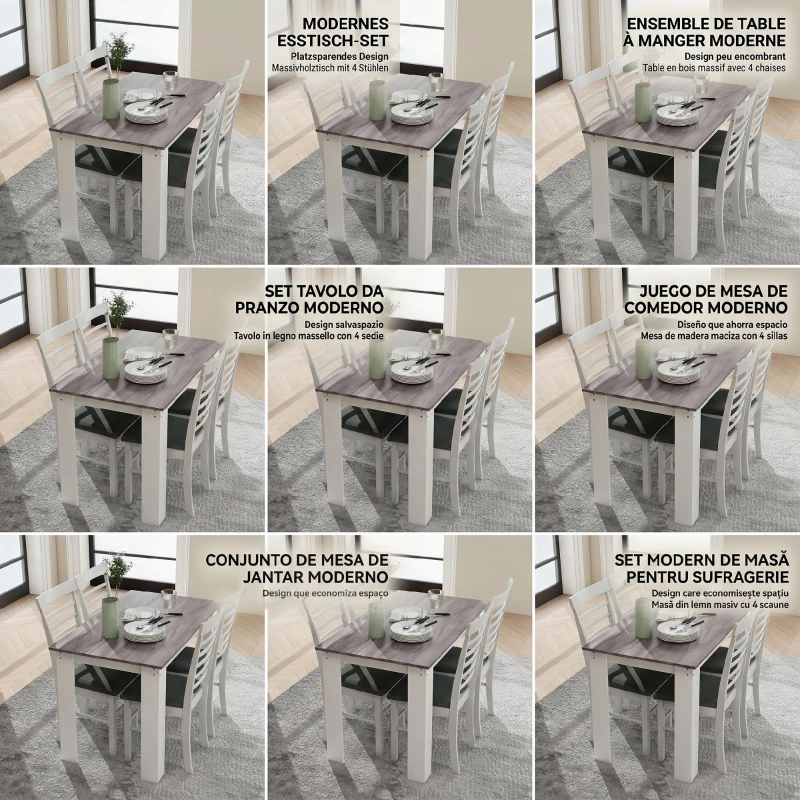 MODERNES ESSTISCH-SET
Platzsparendes Design
Massivholztisch mit 4 Stühlen

ENSEMBLE DE TABLE À MANGER MODERNE
Design peu encombrant
Table en bois massif avec 4 chaises

SET TAVOLO DA PRANZO MODERNO
Design salvaspazio
Tavolo in legno massello con 4 sedie

JUEGO DE MESA DE COMEDOR MODERNO
Diseño que ahorra espacio
Mesa de madera maciza con 4 sillas

CONJUNTO DE MESA DE JANTAR MODERNO
Design que economiza espaço

SET MODERN DE MASĂ PENTRU SUFRAGERIE
Design care economisește spațiu
Masă din lemn masiv cu 4 scaune