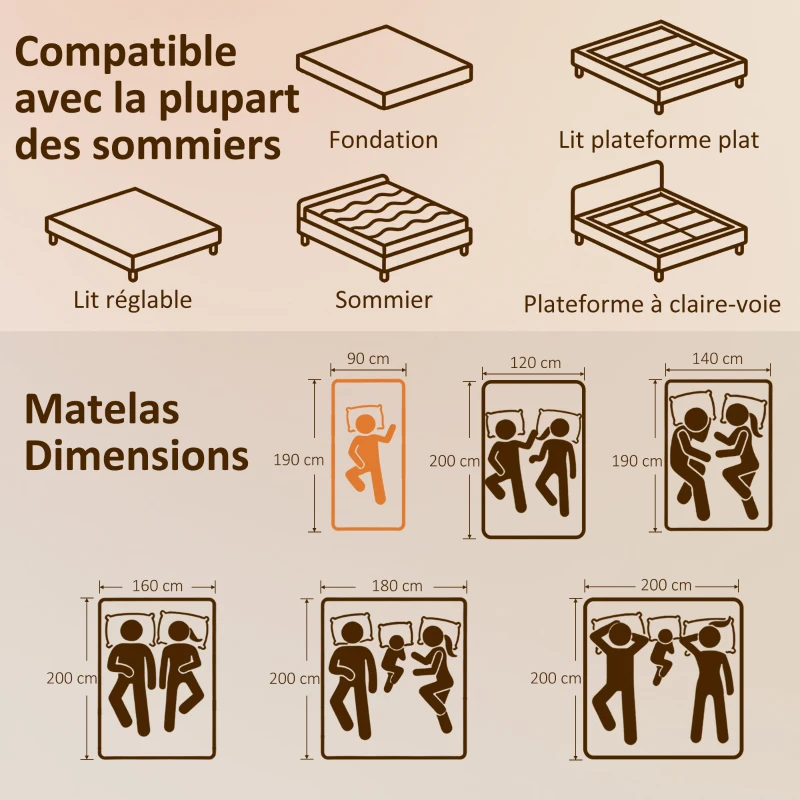 Compatible avec la plupart des sommiers

Fondation

Lit plateforme plat

Lit réglable

Sommier

Plateforme à claire-voie

Matelas Dimensions

90 cm
190 cm

120 cm
200 cm

140 cm
190 cm

160 cm
200 cm

180 cm
200 cm

200 cm
200 cm