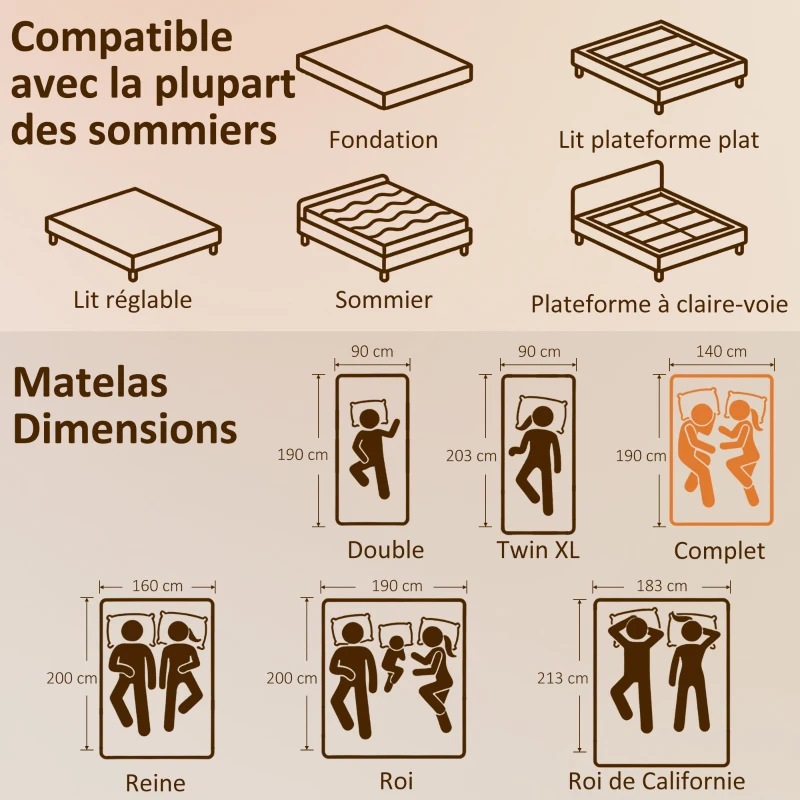 Compatible avec la plupart des sommiers

Fondation

Lit plateforme plat

Lit réglable

Sommier

Plateforme à claire-voie

Matelas Dimensions

90 cm
190 cm
Double

90 cm
203 cm
Twin XL

140 cm
190 cm
Complet

160 cm
200 cm
Reine

190 cm
200 cm
Roi

183 cm
213 cm
Roi de Californie