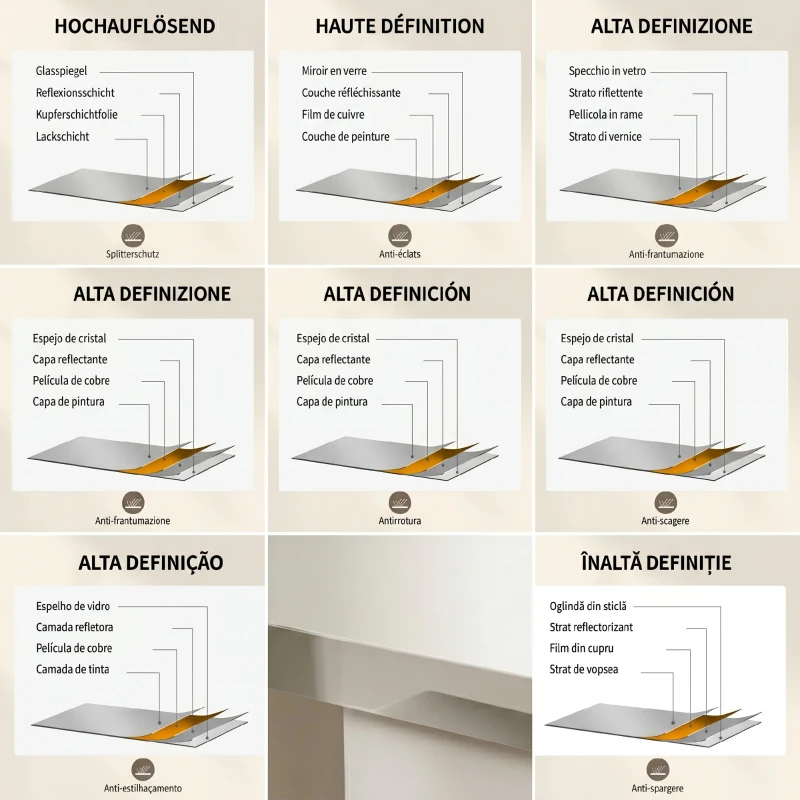 HOCHAUFLÖSEND

Glasspiegel
Reflexionsschicht
Kupferschichtfolie
Lackschicht

Splitterschutz

HAUTE DÉFINITION

Miroir en verre
Couche réfléchissante
Film de cuivre
Couche de peinture

Anti-éclats

ALTA DEFINIZIONE

Specchio in vetro
Strato riflettente
Pellicola in rame
Strato di vernice

Anti-frantumazione

ALTA DEFINIZIONE

Espejo de cristal
Capa reflectante
Película de cobre
Capa de pintura

Anti-frantumazione

ALTA DEFINICIÓN

Espejo de cristal
Capa reflectante
Película de cobre
Capa de pintura

Antirrotura

ALTA DEFINICIÓN

Espejo de cristal
Capa reflectante
Película de cobre
Capa de pintura

Anti-scagere

ALTA DEFINIÇÃO

Espelho de vidro
Camada refletora
Película de cobre
Camada de tinta

Anti-estilhaçamento

ÎNALTĂ DEFINIȚIE

Oglindă din sticlă
Strat reflectorizant
Film din cupru
Strat de vopsea

Anti-spargere