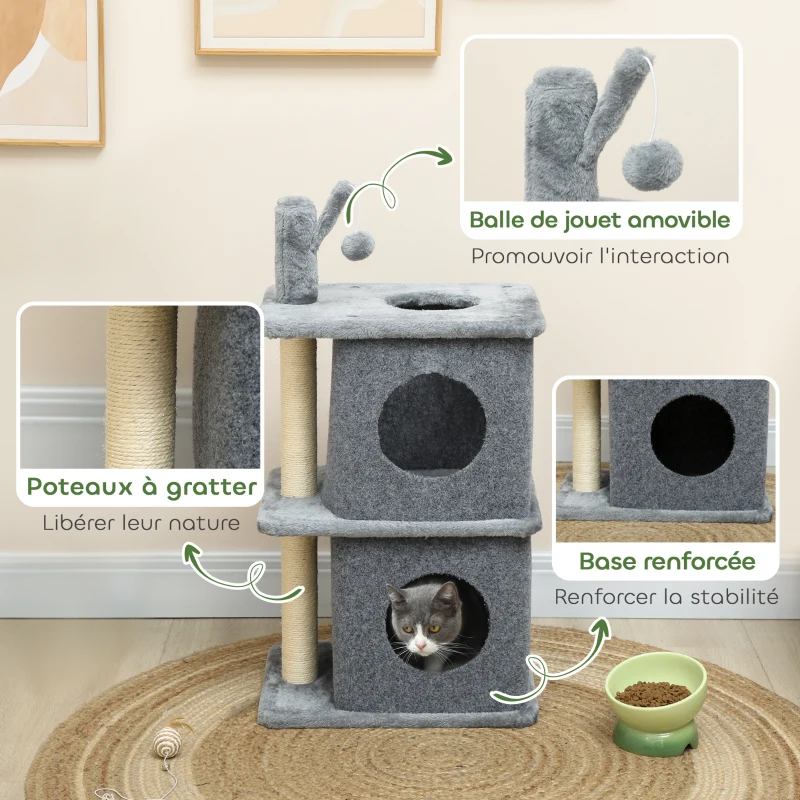 Balle de jouet amovible
Promouvoir l'interaction

Poteaux à gratter
Libérer leur nature

Base renforcée
Renforcer la stabilité