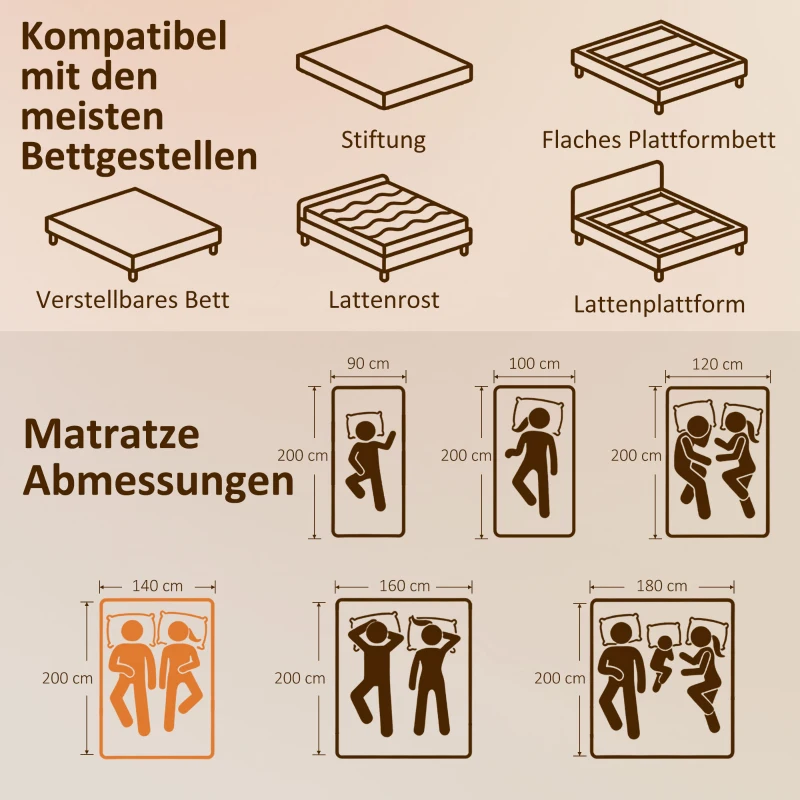 Kompatibel mit den meisten Bettgestellen

Stiftung

Flaches Plattformbett

Verstellbares Bett

Lattenrost

Lattenplattform

Matratze Abmessungen

90 cm
200 cm

100 cm
200 cm

120 cm
200 cm

140 cm
200 cm

160 cm
200 cm

180 cm
200 cm