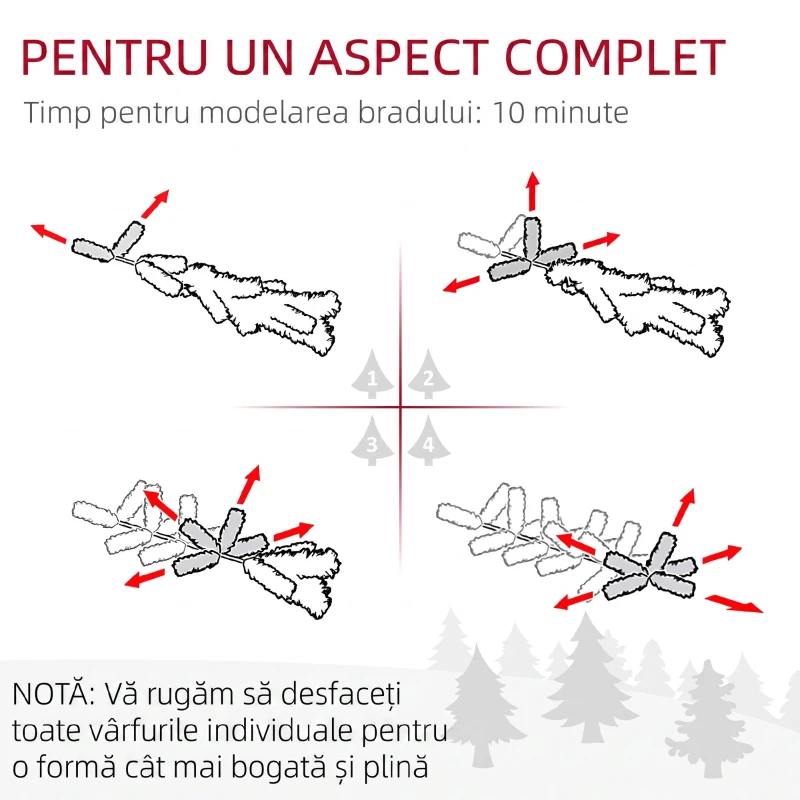 PENTRU UN ASPECT COMPLET
Timp pentru modelarea bradului: 10 minute

1 2
3 4

NOTĂ: Vă rugăm să desfaceți toate vârfurile individuale pentru o formă cât mai bogată și plină