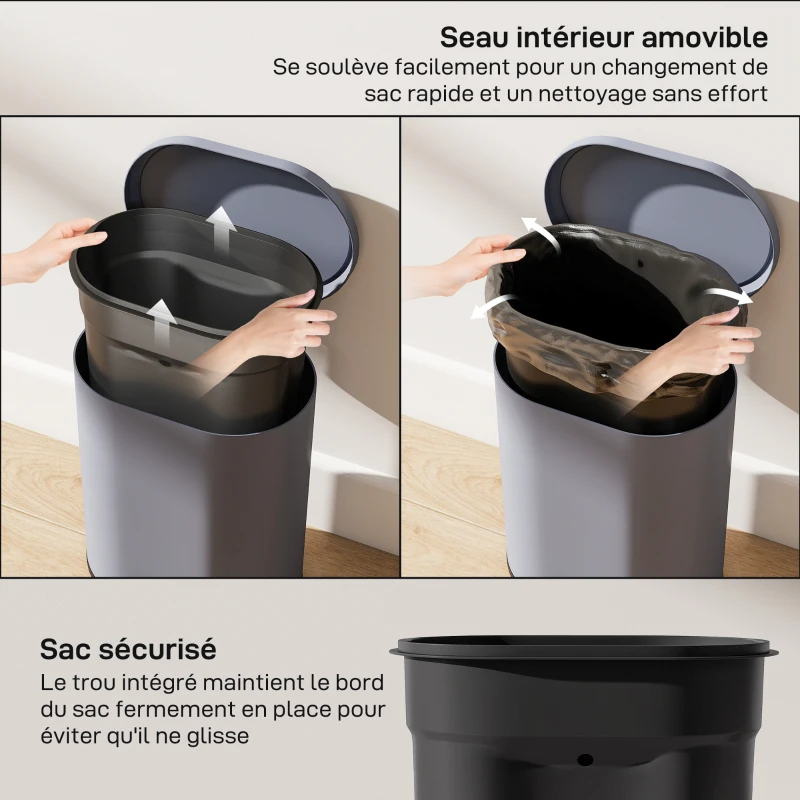 Seau intérieur amovible
Se soulève facilement pour un changement de sac rapide et un nettoyage sans effort

Sac sécurisé
Le trou intégré maintient le bord du sac fermement en place pour éviter qu'il ne glisse