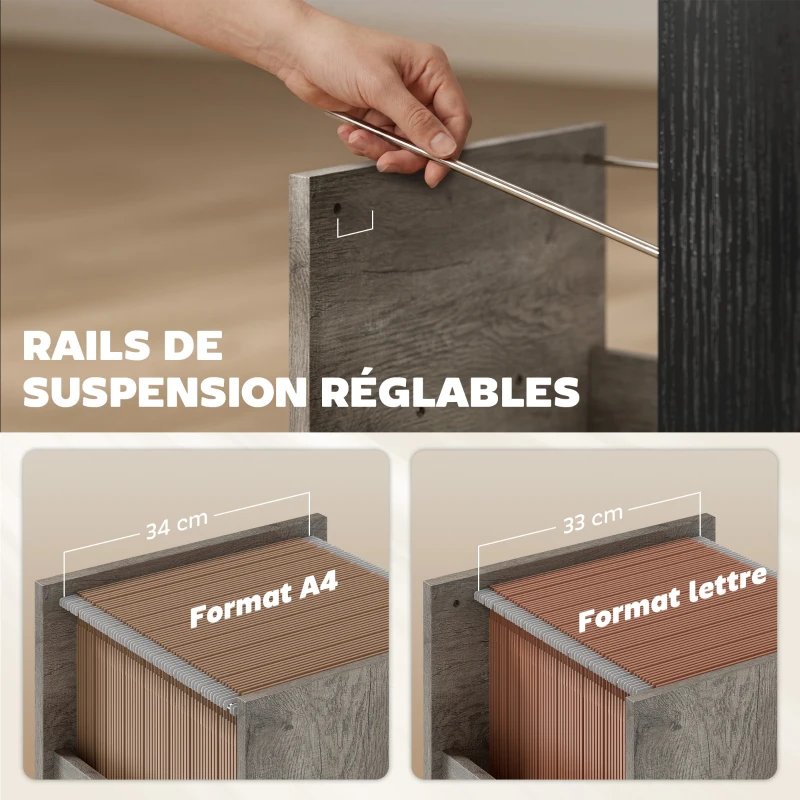 RAILS DE SUSPENSION RÉGLABLES

34 cm

Format A4

33 cm

Format lettre